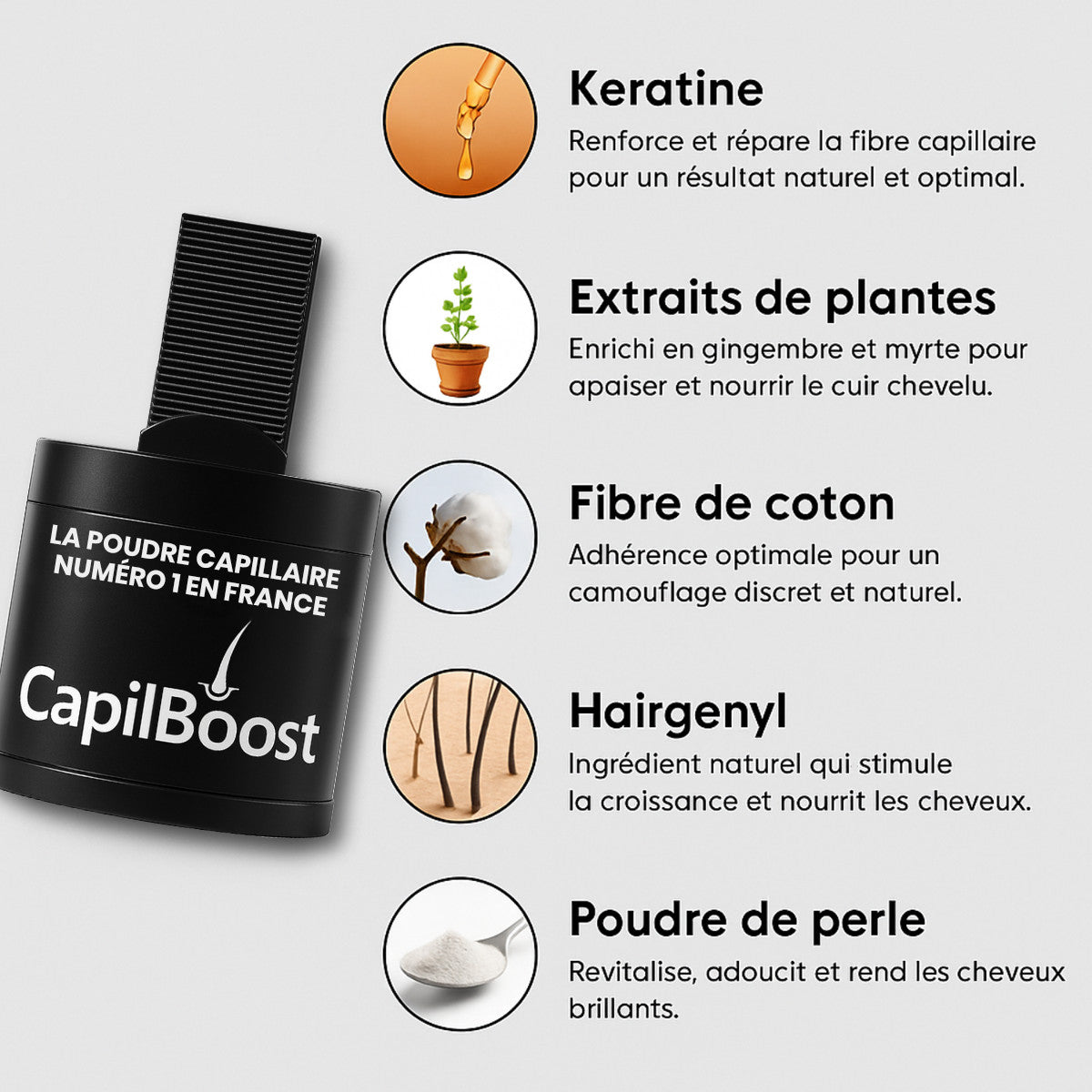 LA POUDRE CAPILLAIRE NUMÉRO 1 EN FRANCE

CapilBoost

Keratine

Renforce et répare la fibre capillaire pour un résultat naturel et optimal.

Extraits de plantes

Enrichi en gingembre et myrte pour apaiser et nourrir le cuir chevelu.

Fibre de coton

Adhérence optimale pour un camouflage discret et naturel.

Hairgenyl

Ingrédient naturel qui stimule la croissance et nourrit les cheveux.

Poudre de perle

Revitalise, adoucit et rend les cheveux brillants.