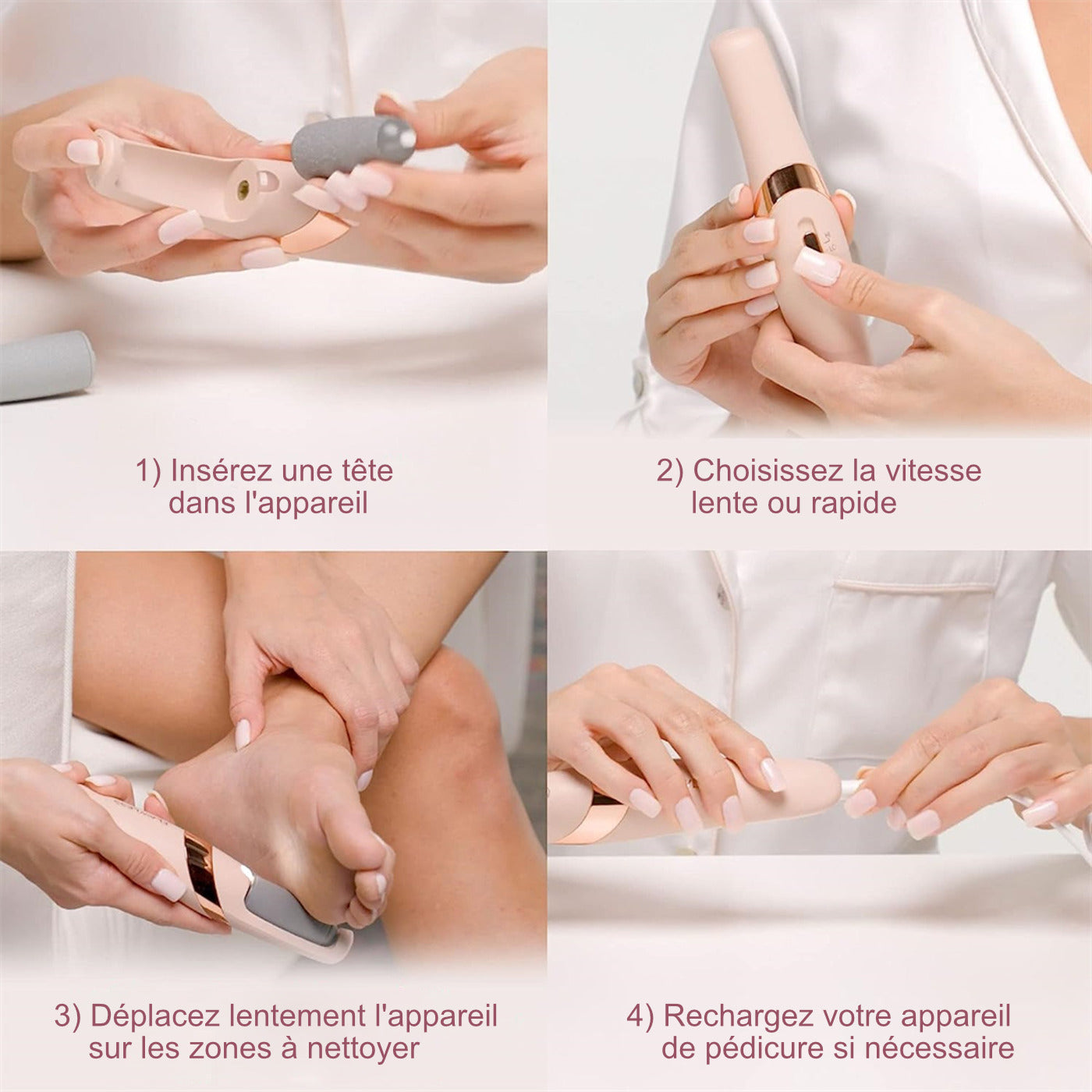 1) Insérez une tête dans l'appareil

2) Choisissez la vitesse lente ou rapide

3) Déplacez lentement l'appareil sur les zones à nettoyer

4) Rechargez votre appareil de pédicure si nécessaire