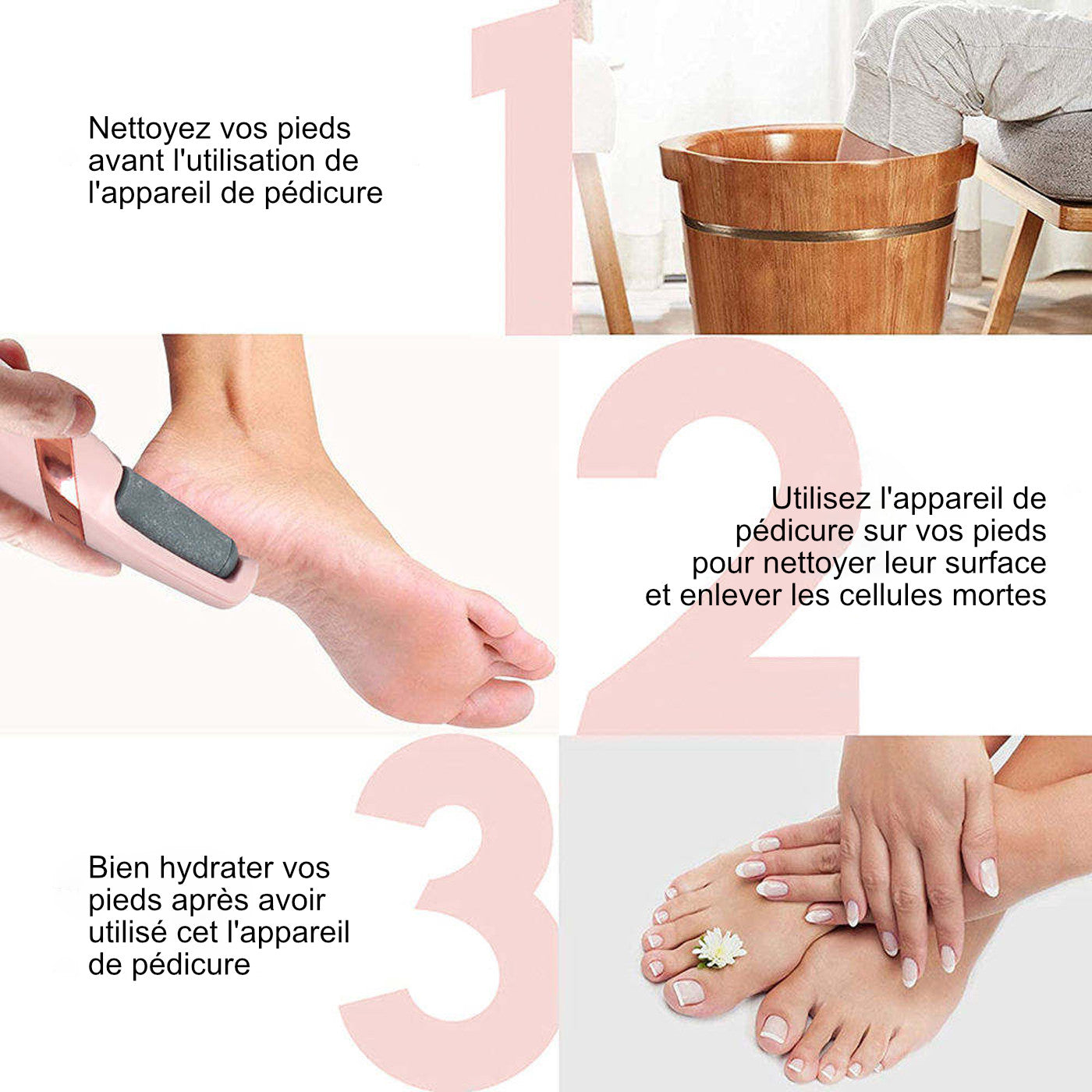 1

Nettoyez vos pieds avant l'utilisation de l'appareil de pédicure

2

Utilisez l'appareil de pédicure sur vos pieds pour nettoyer leur surface et enlever les cellules mortes

3

Bien hydrater vos pieds après avoir utilisé cet l'appareil de pédicure