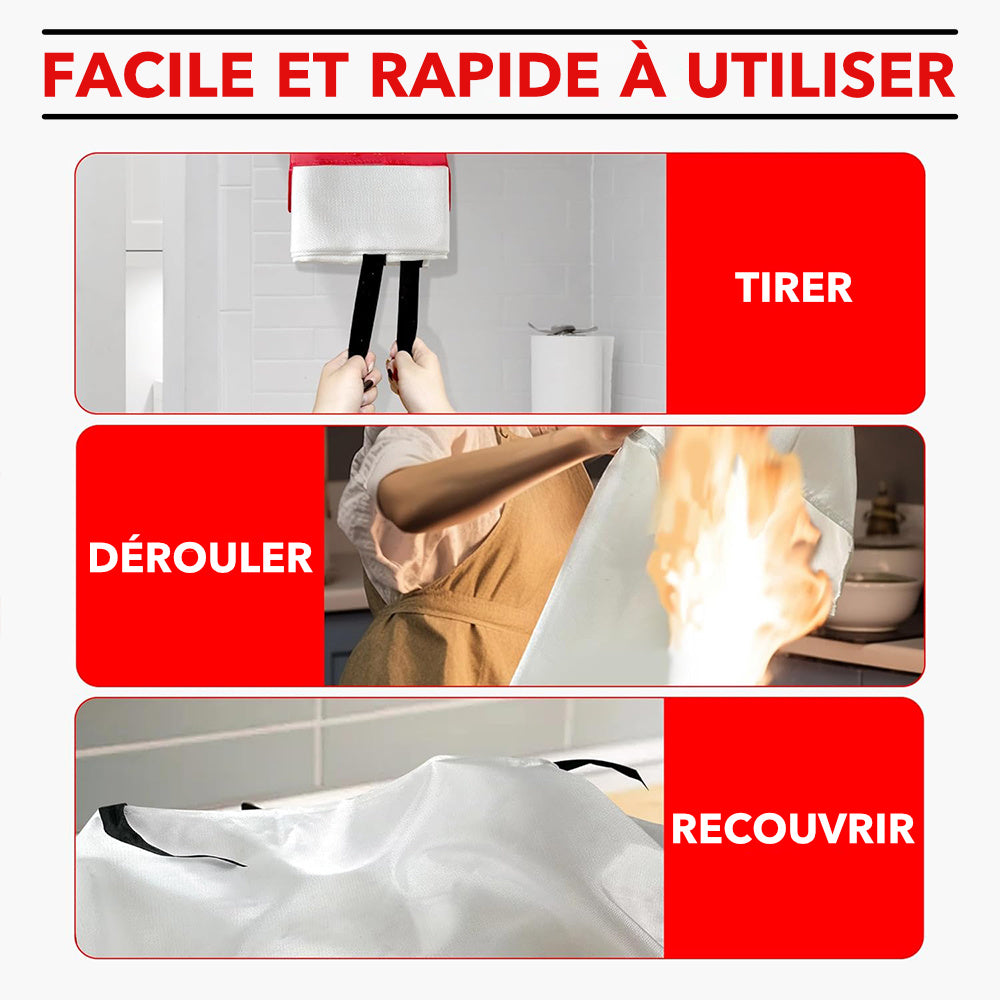 FACILE ET RAPIDE À UTILISER

TIRER

DÉROULER

RECOUVRIR