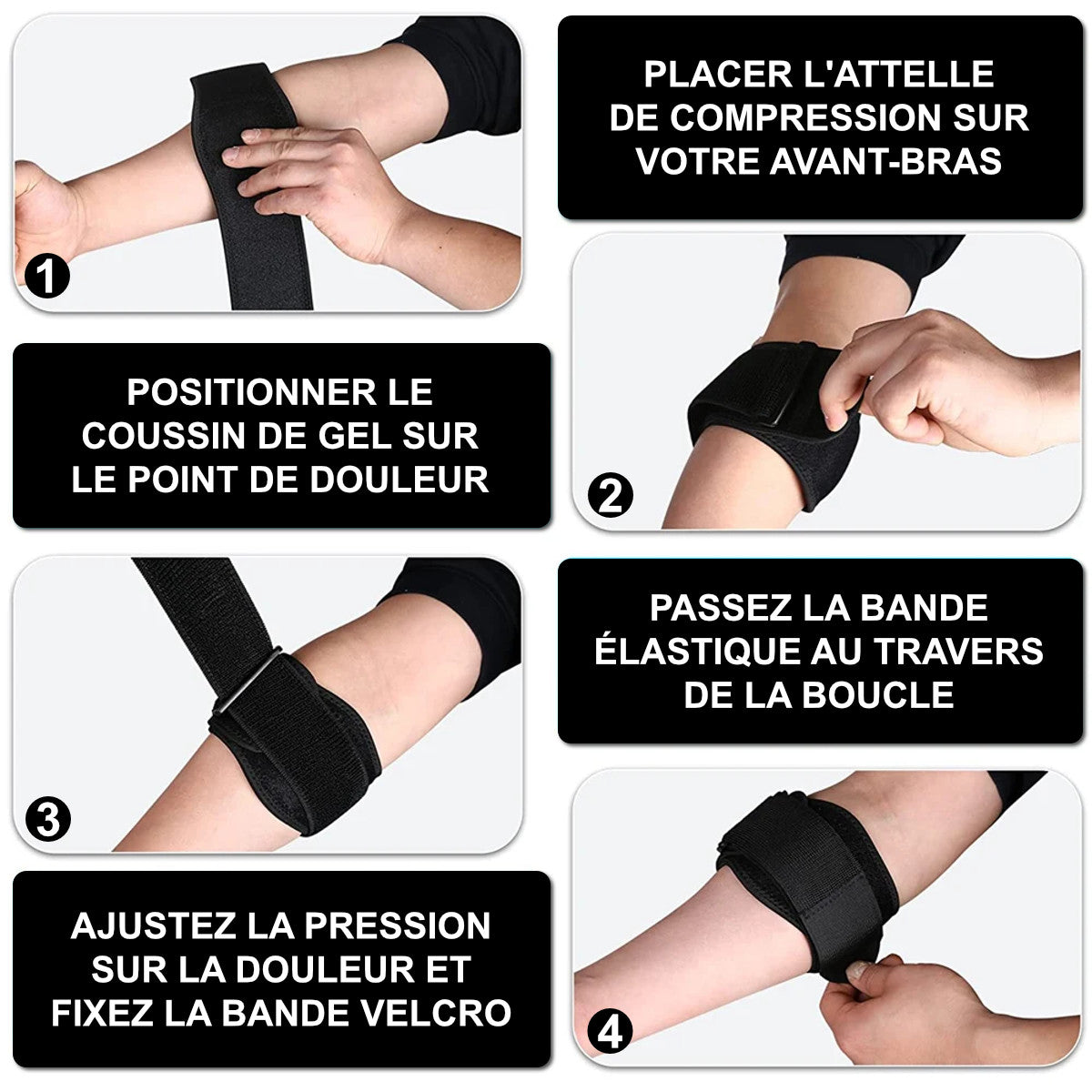 1

PLACER L'ATTELLE DE COMPRESSION SUR VOTRE AVANT-BRAS

POSITIONNER LE COUSSIN DE GEL SUR LE POINT DE DOULEUR

2

3

PASSEZ LA BANDE ÉLASTIQUE AU TRAVERS DE LA BOUCLE

AJUSTEZ LA PRESSION SUR LA DOULEUR ET FIXEZ LA BANDE VELCRO

4